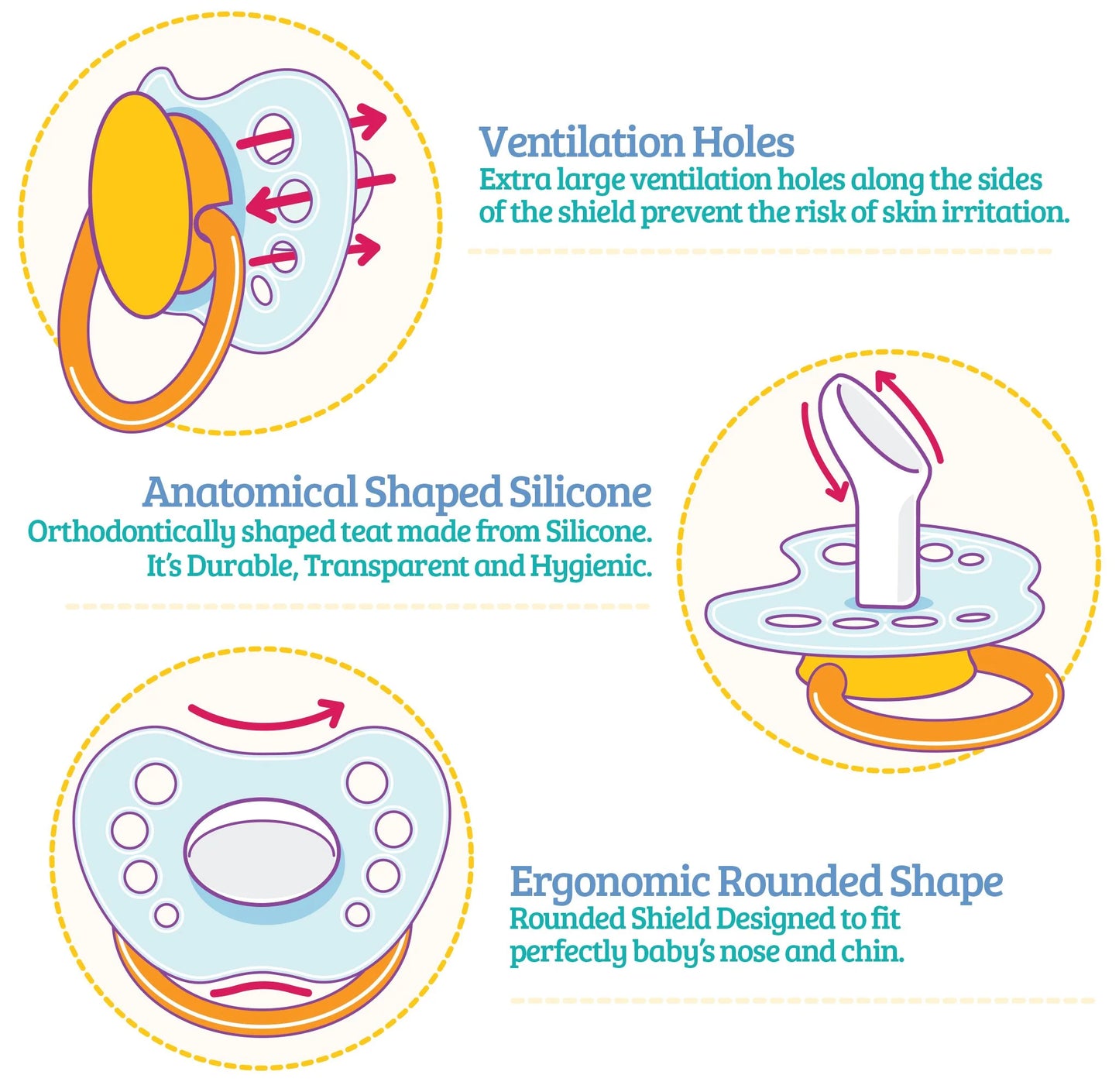 Ventilation Holes
Extra large ventilation holes along the sides of the shield prevent the risk of skin irritation.

Anatomical Shaped Silicone
Orthodontically shaped teat made from Silicone. It's Durable, Transparent and Hygienic.

Ergonomic Rounded Shape
Rounded Shield Designed to fit perfectly baby's nose and chin.